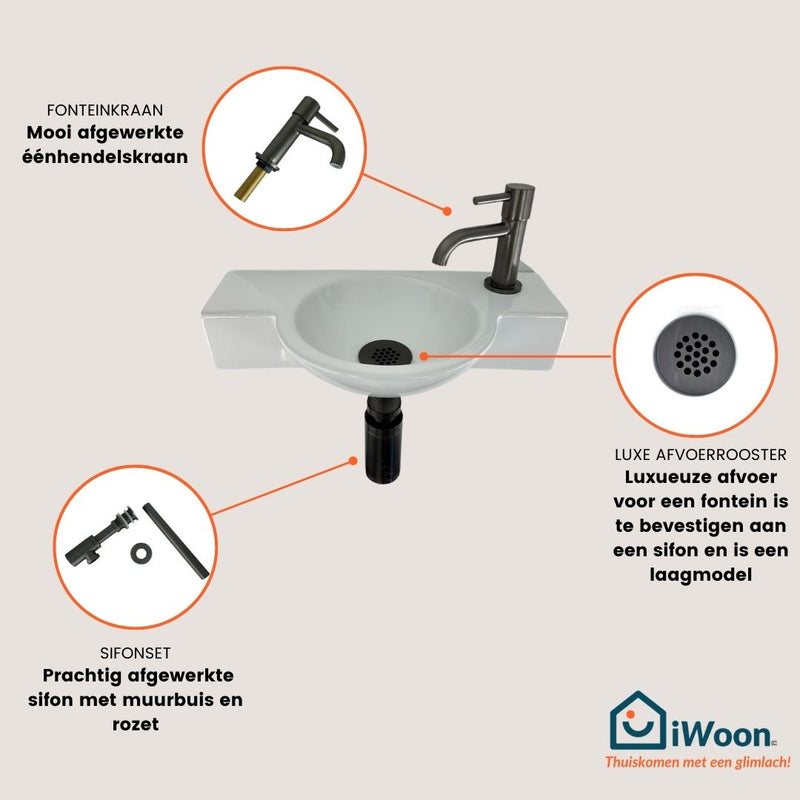 FONTEINKRAAN
Mooi afgewerkte éénhendelskraan

LUXE AFVOERROOSTER
Luxueuze afvoer voor een fontein is te bevestigen aan een sifon en is een laagmodel

SIFONSET
Prachtig afgewerkte sifon met muurbuis en rozet

iWoon
Thuiskomen met een glimlach!