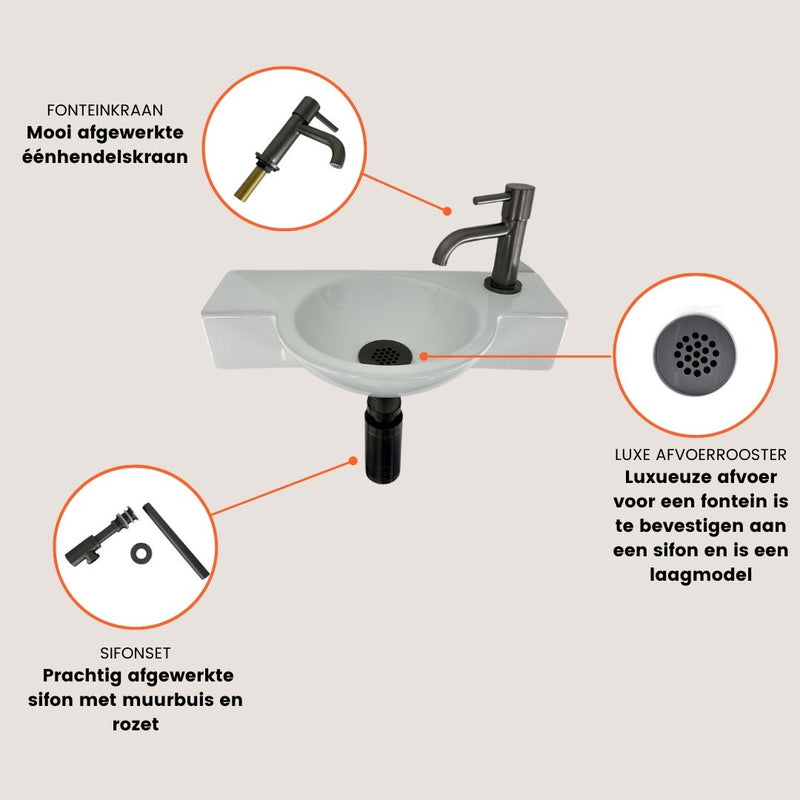 FONTEINKRAAN
Mooi afgewerkte éénhendelskraan

LUXE AFVOERROOSTER
Luxueuze afvoer voor een fontein is te bevestigen aan een sifon en is een laagmodel

SIFONSET
Prachtig afgewerkte sifon met muurbuis en rozet