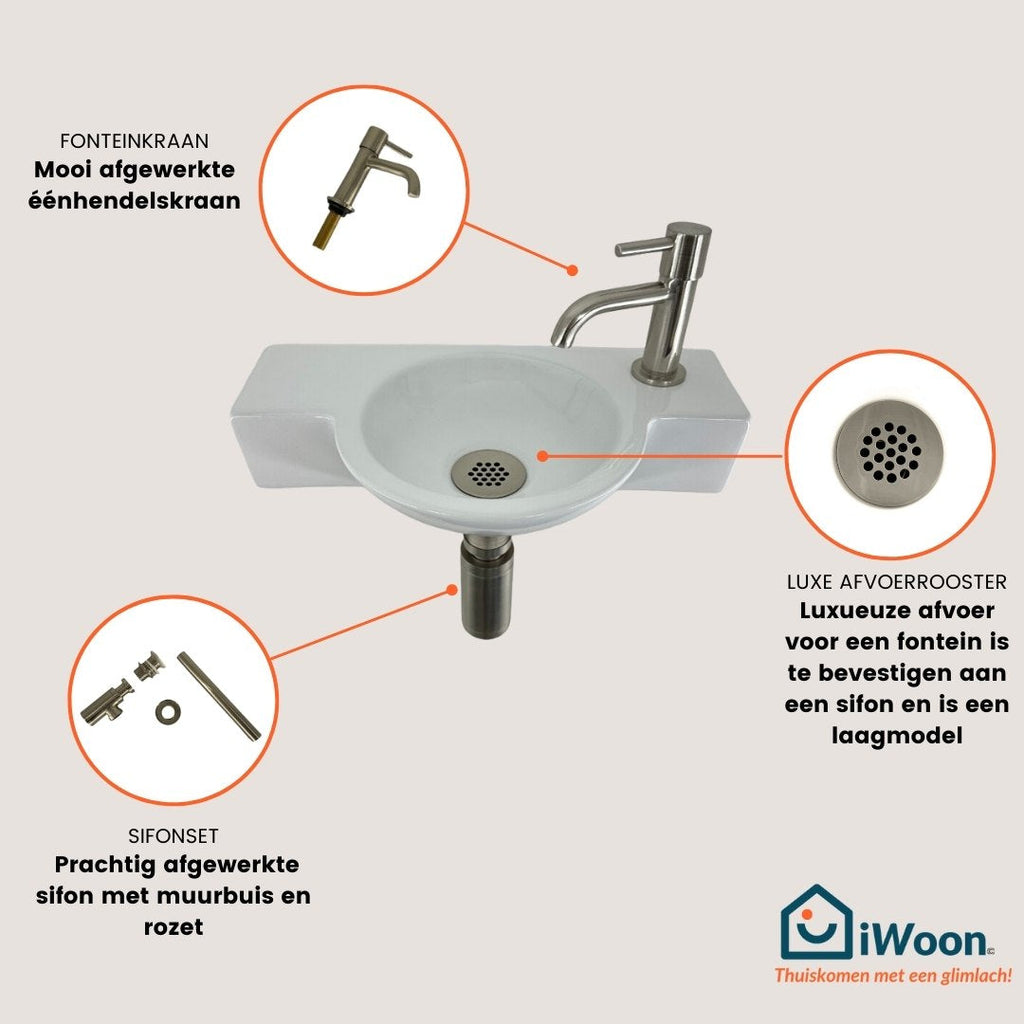 FONTEINKRAAN
Mooi afgewerkte éénhendelskraan

LUXE AFVOERROOSTER
Luxueuze afvoer voor een fontein is te bevestigen aan een sifon en is een laagmodel

SIFONSET
Prachtig afgewerkte sifon met muurbuis en rozet

iWoon©
Thuiskomen met een glimlach!