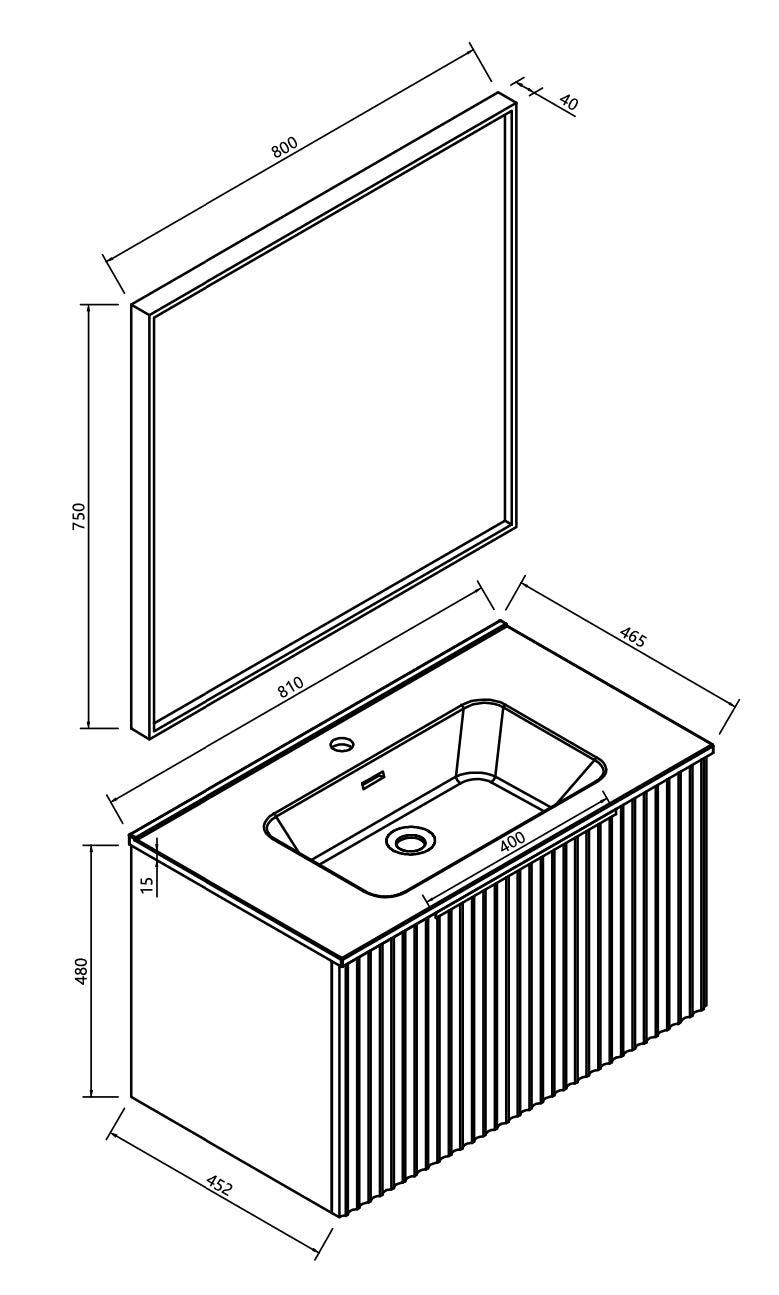 800
40
750
810
465
400
15
480
452