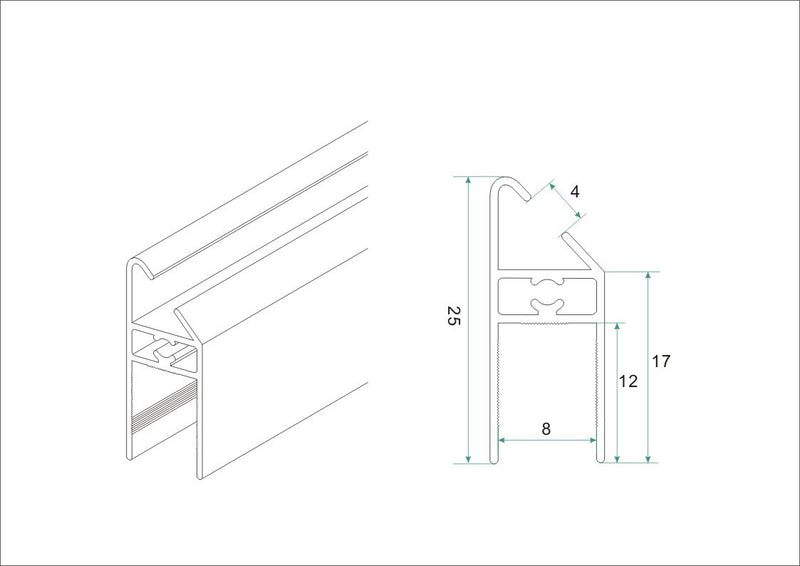 4
25
17
12
8