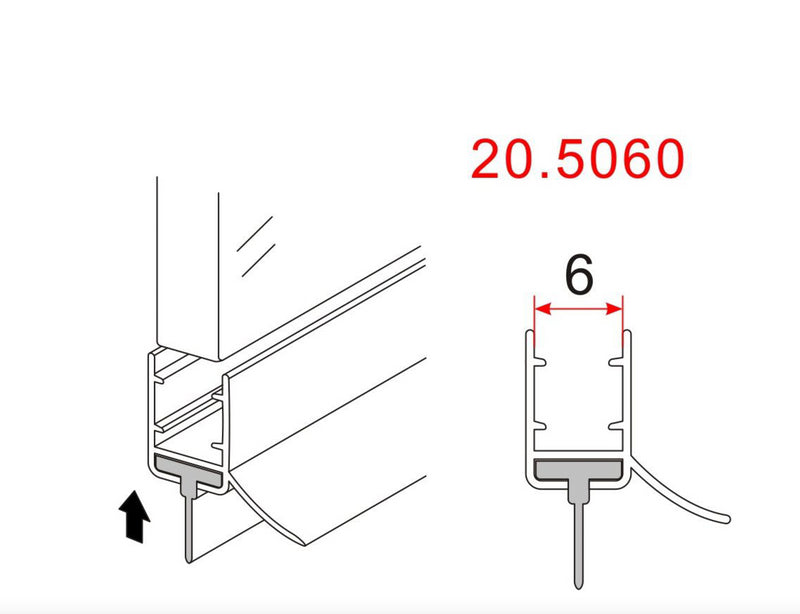 20.5060

6