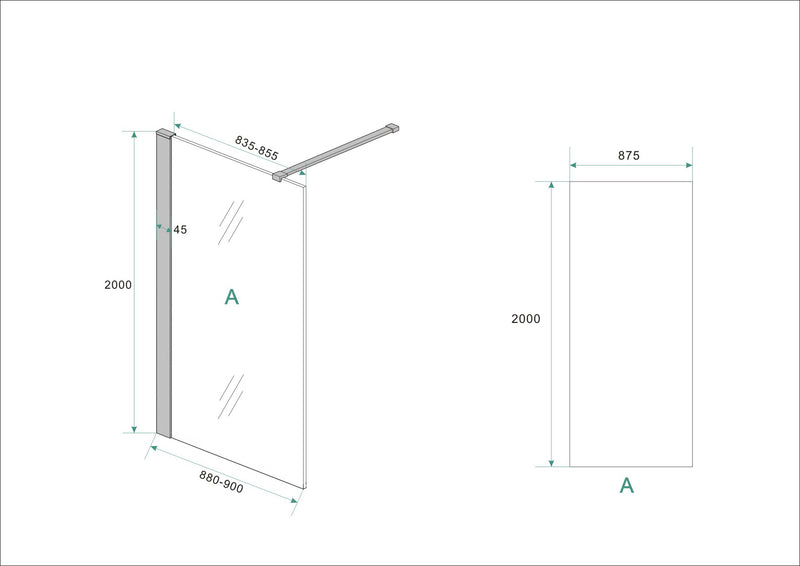 835-855

45

2000

A

880-900

875

2000

A