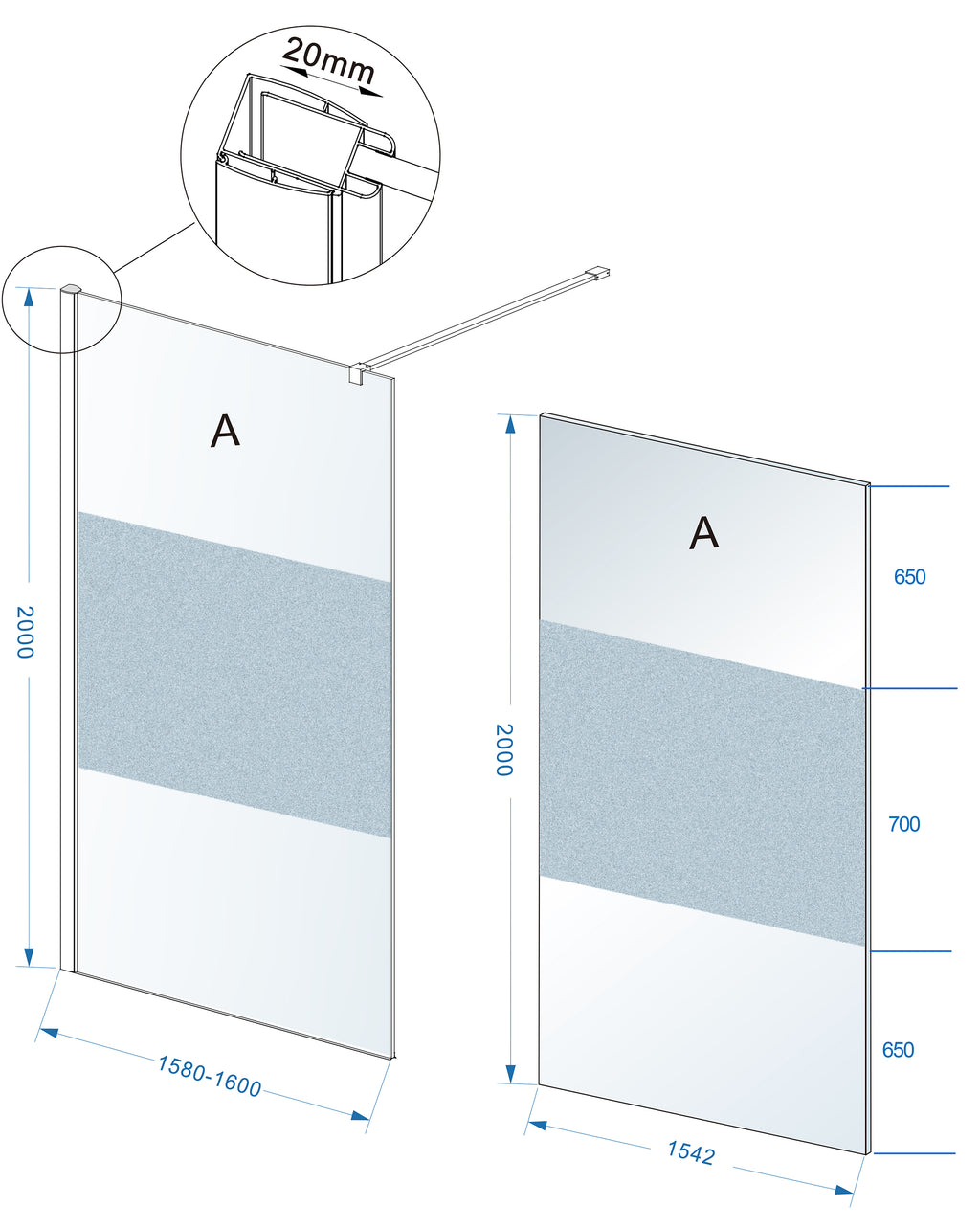 20mm

A

2000

1580-1600

A

2000

650

700

650

1542