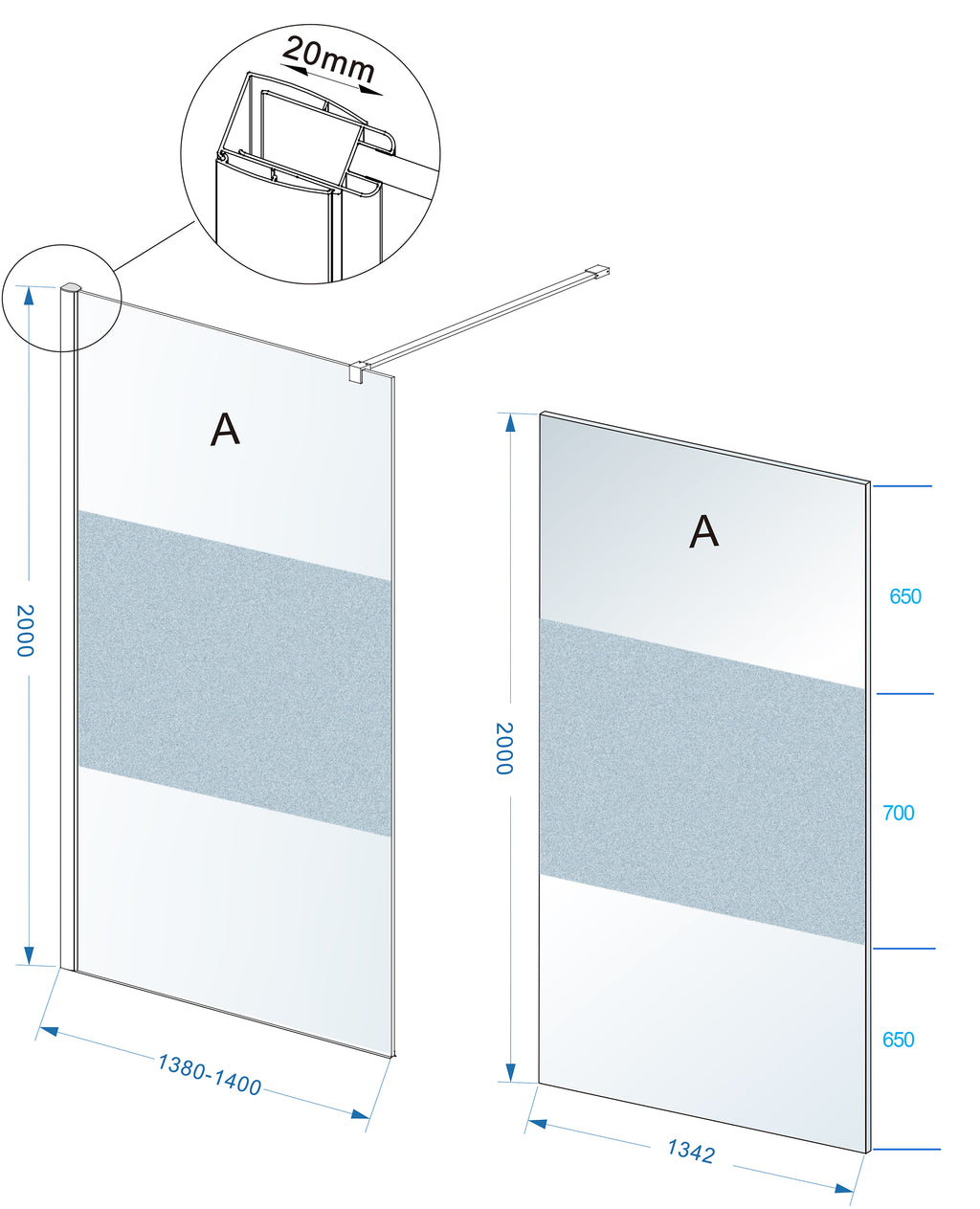 20mm

A

2000

1380-1400

A

2000

650

700

650

1342