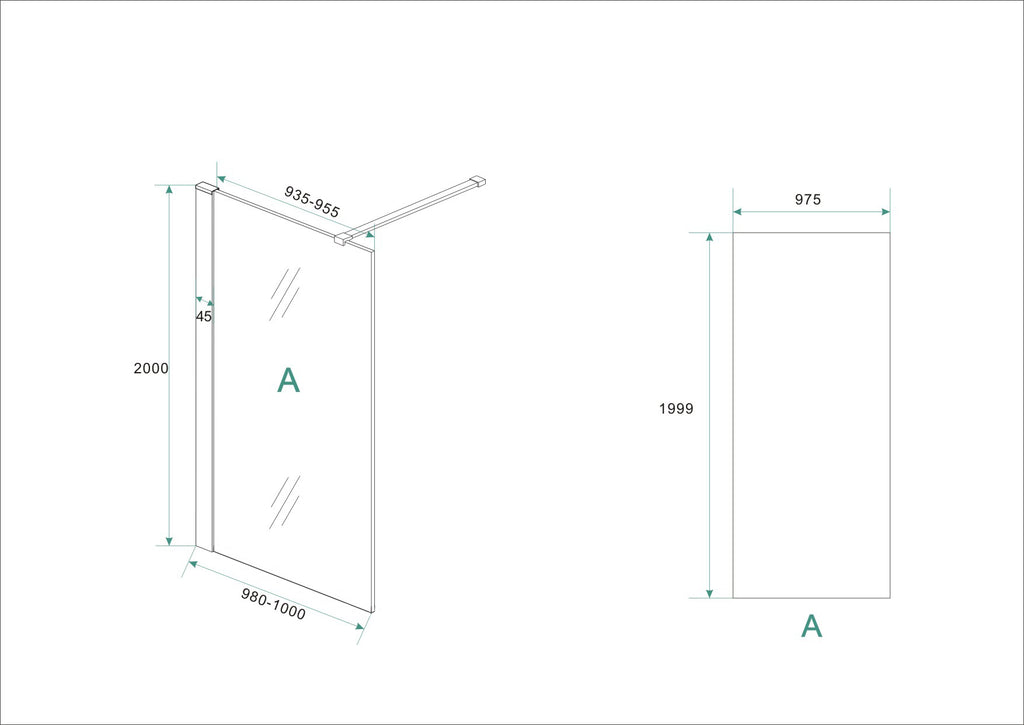 935-955

45

2000

A

980-1000

975

1999

A