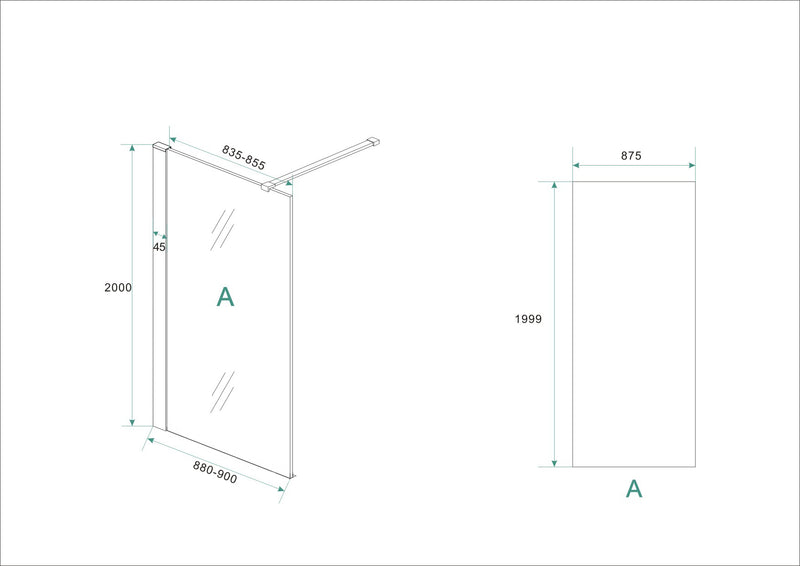 835-855

45

2000

A

880-900

875

1999

A