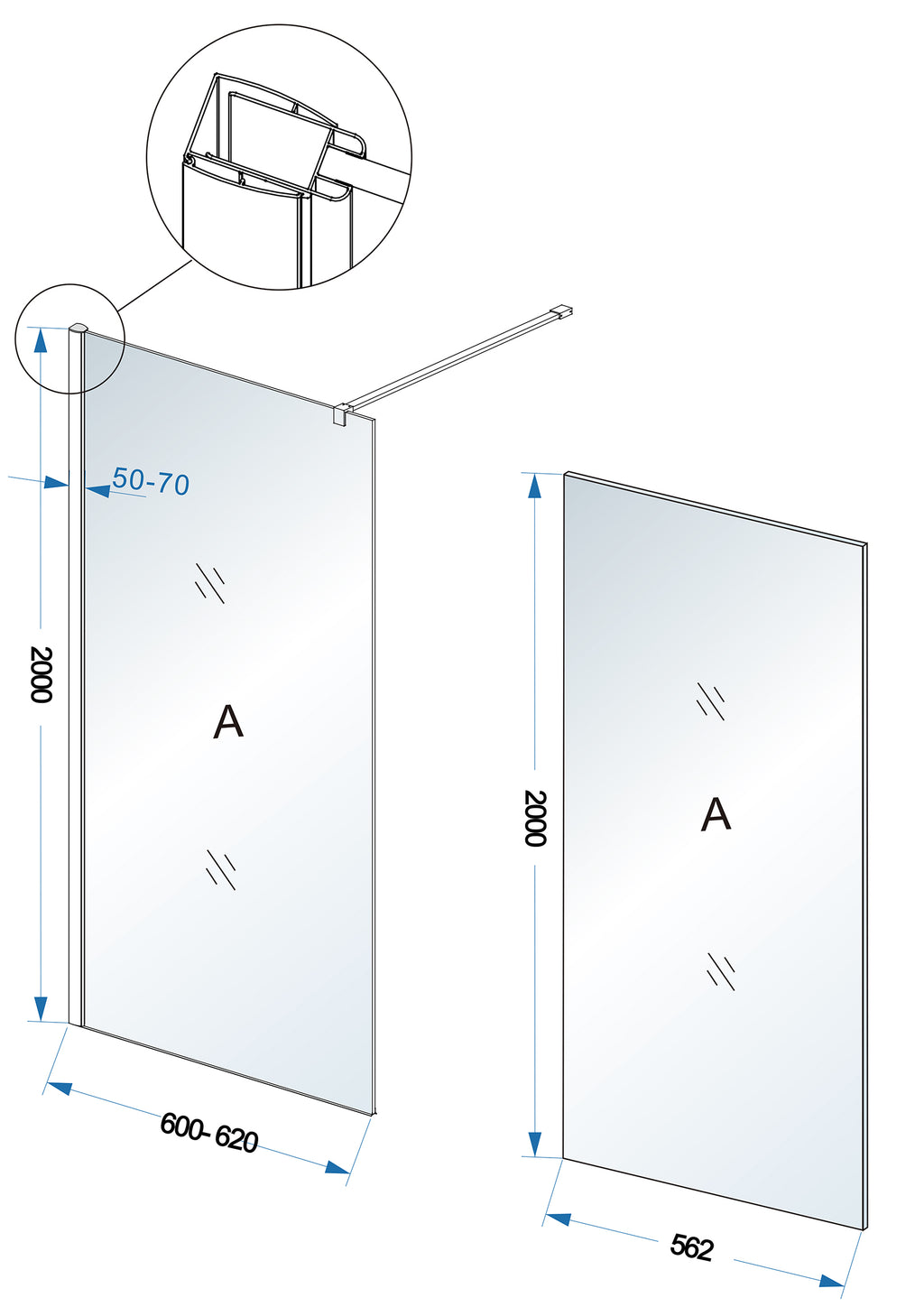 50-70

2000

A

600- 620

2000

A

562