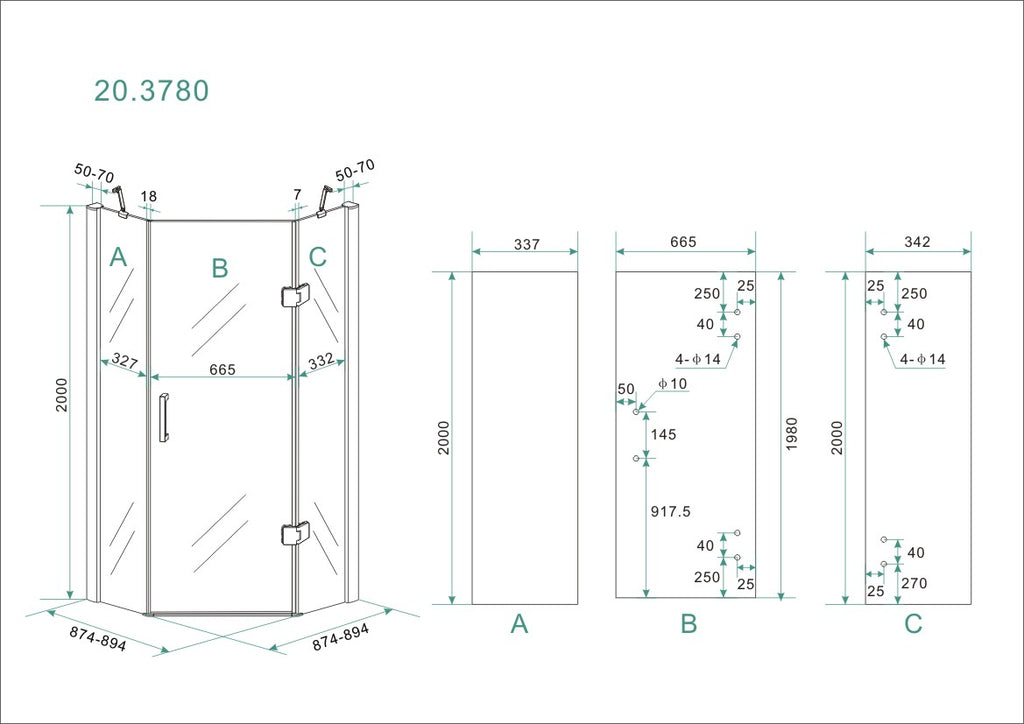 20.3780

50-70
18
7
50-70
A
B
C
327
665
332
2000
874-894
874-894

337
2000
A

665
250
25
40
4-$\phi$14
50
$\phi$10
145
917.5
40
250
25
1980
B

342
25
250
40
4-$\phi$14
2000
40
270
25
C