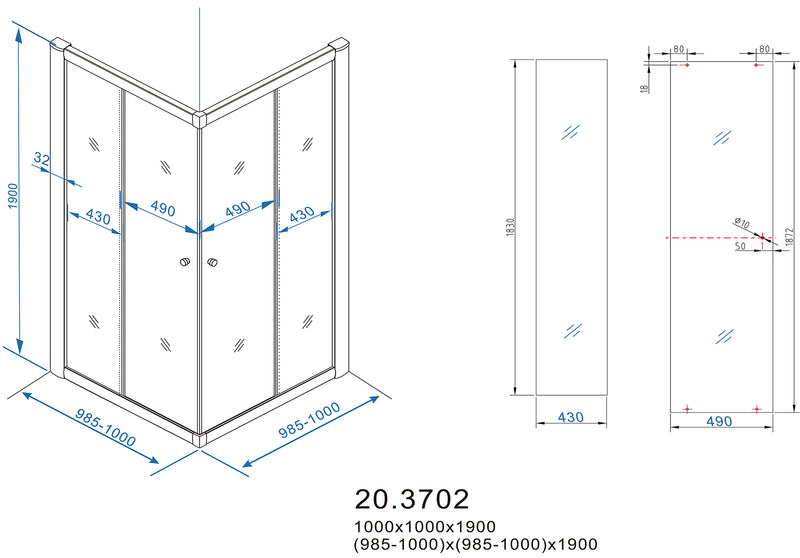 1900

32

430

490

490

430

985-1000

985-1000

1830

430

80

80

18

Ø10

50

1872

490

20.3702

1000x1000x1900

(985-1000)x(985-1000)x1900