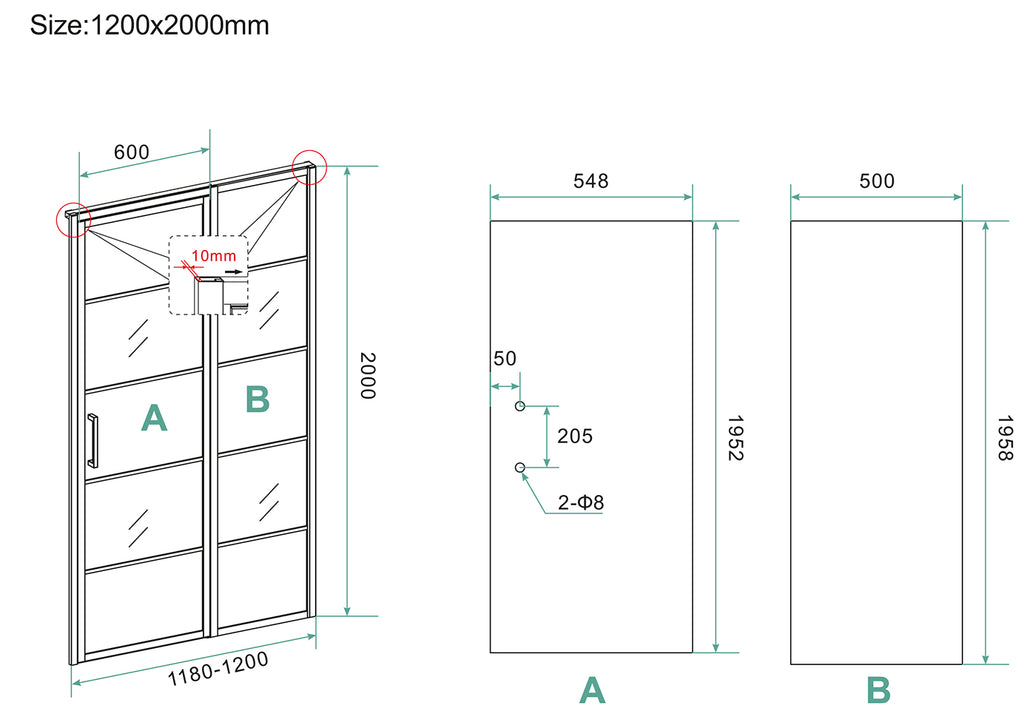 Size:1200x2000mm

600

10mm

A

B

2000

1180-1200

548

50

205

2-Φ8

1952

A

500

1958

B