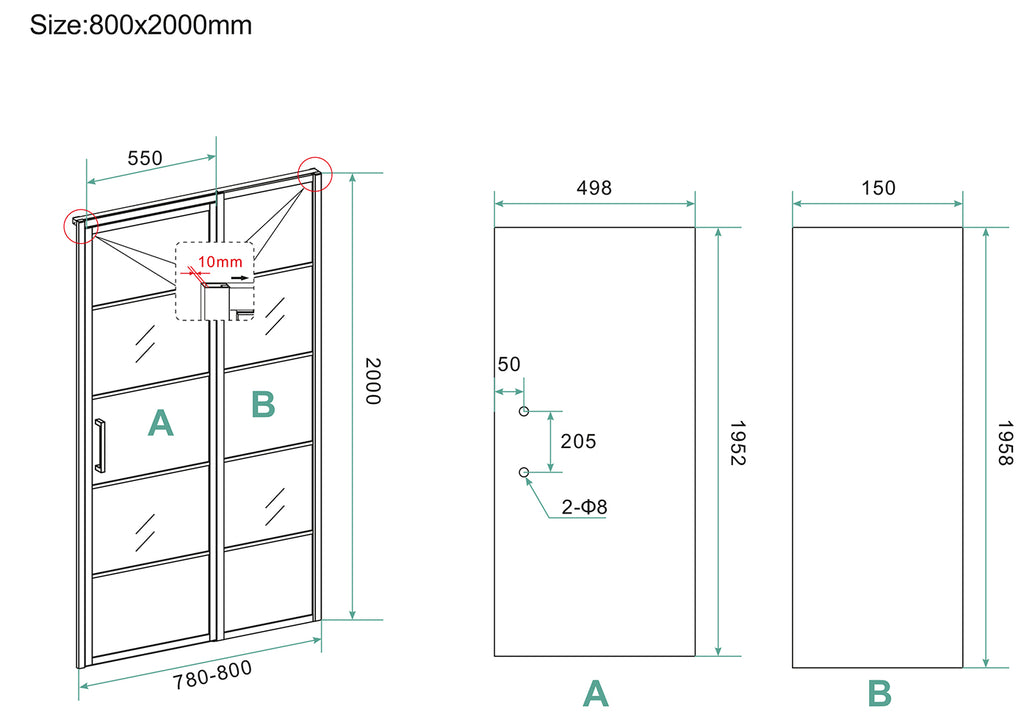 Size:800x2000mm

550

10mm

A

B

2000

780-800

498

50

205

2-Φ8

1952

A

150

1958

B