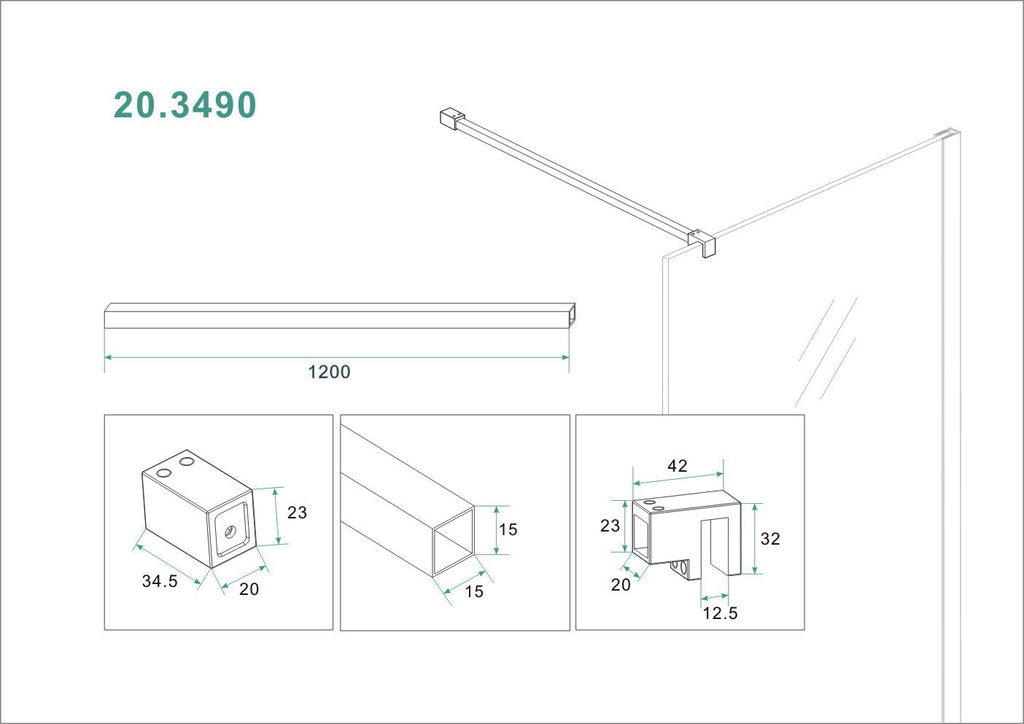 20.3490

1200

23

34.5

20

15

15

42

23

32

20

12.5