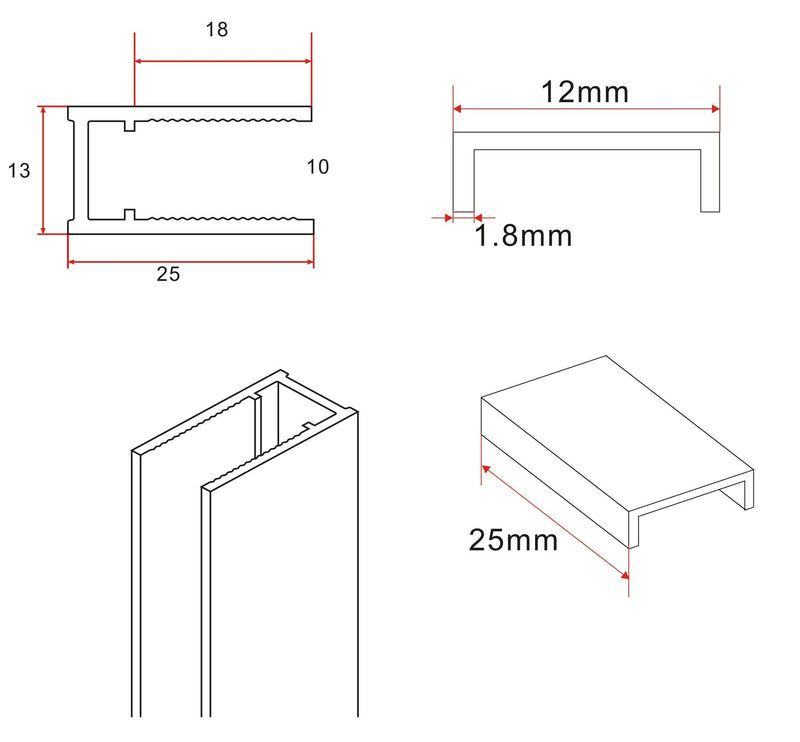 18

13

10

25

12mm

1.8mm

25mm