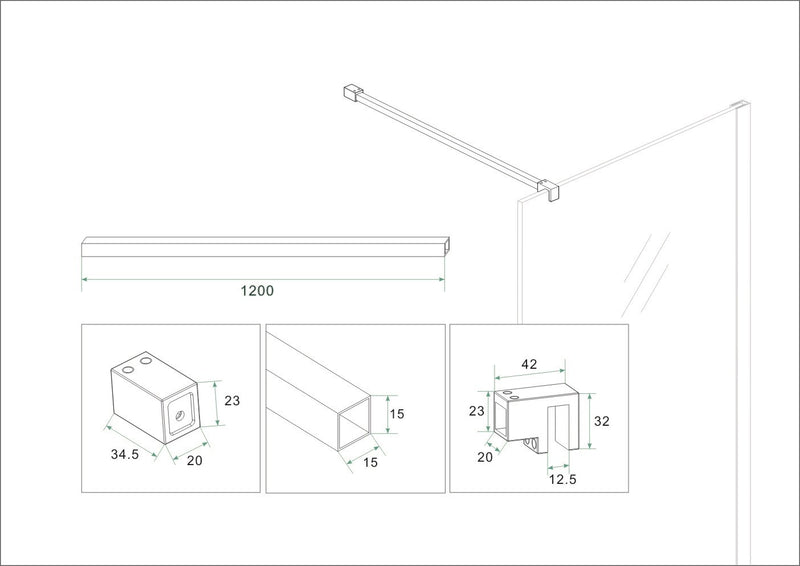 1200

23
34.5
20

15
15

42
23
32
20
12.5