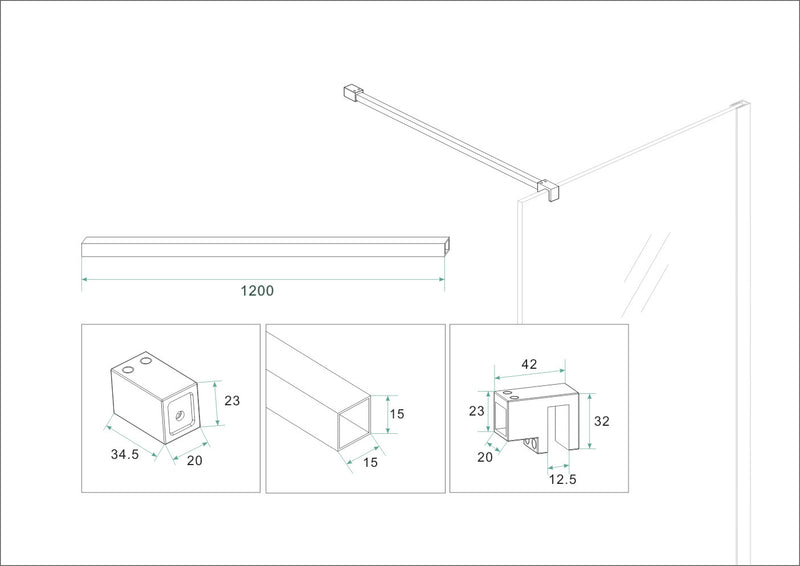 1200

23
34.5
20

15
15

42
23
32
20
12.5