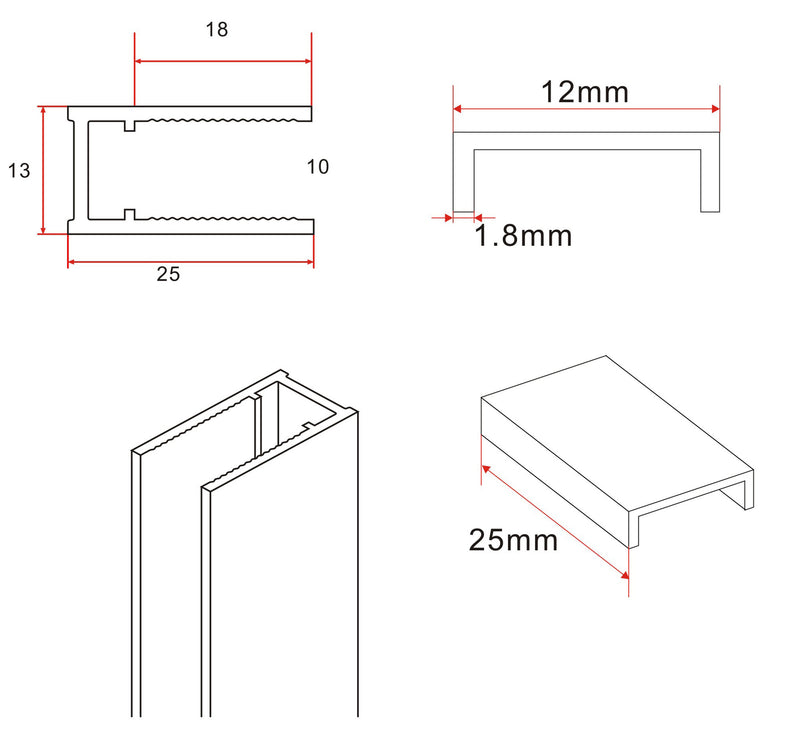 18

13

10

25

12mm

1.8mm

25mm